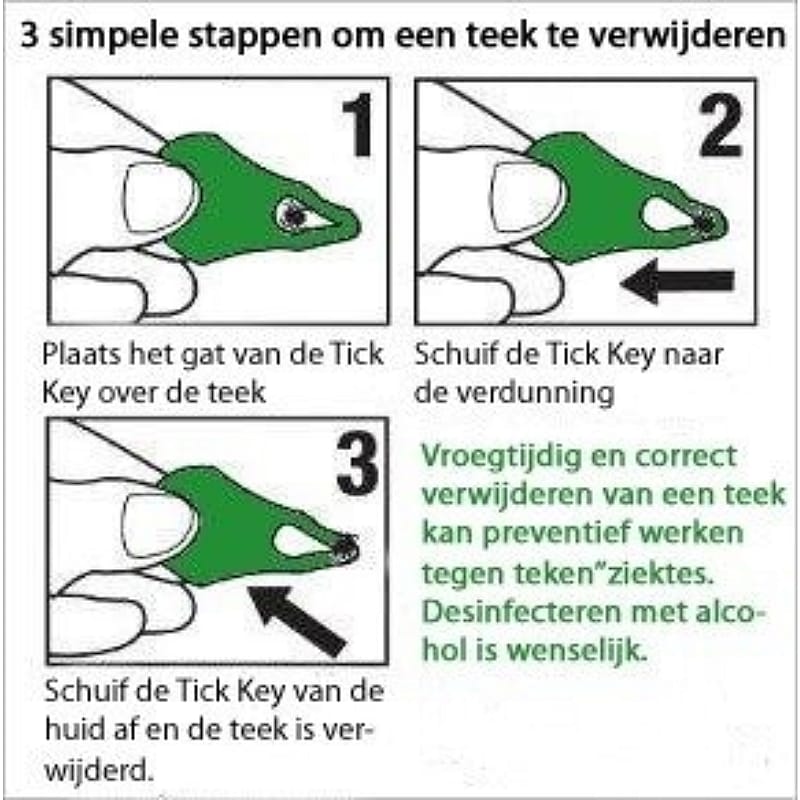 3 simpele stappen om een teek te verwijderen

1

Plaats het gat van de Tick Key over de teek

2

Schuif de Tick Key naar de verdunning

3

Schuif de Tick Key van de huid af en de teek is verwijderd.

Vroegtijdig en correct verwijderen van een teek kan preventief werken tegen teken"ziektes. Desinfecteren met alcohol is wenselijk.